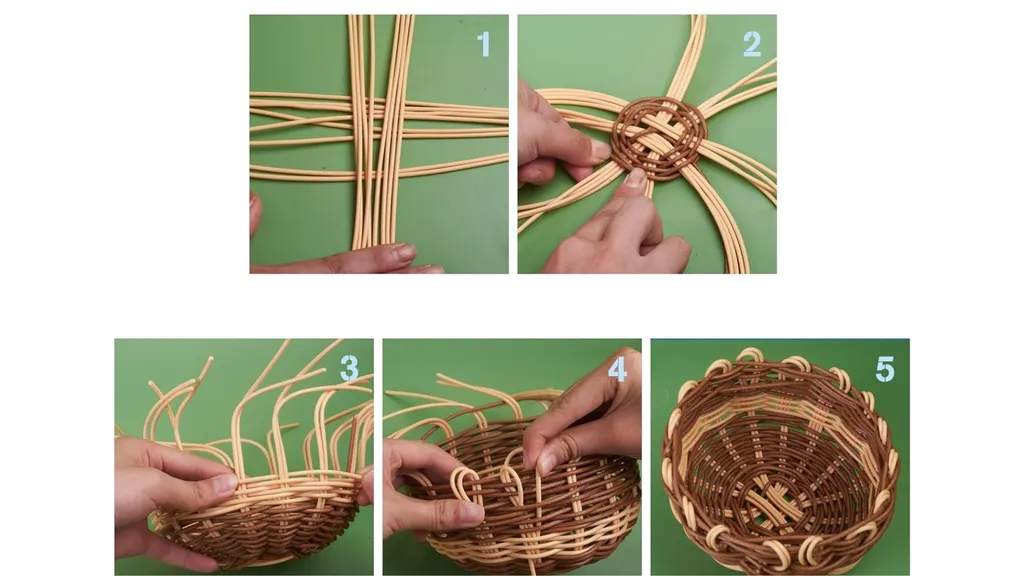 1

2

3

4

5